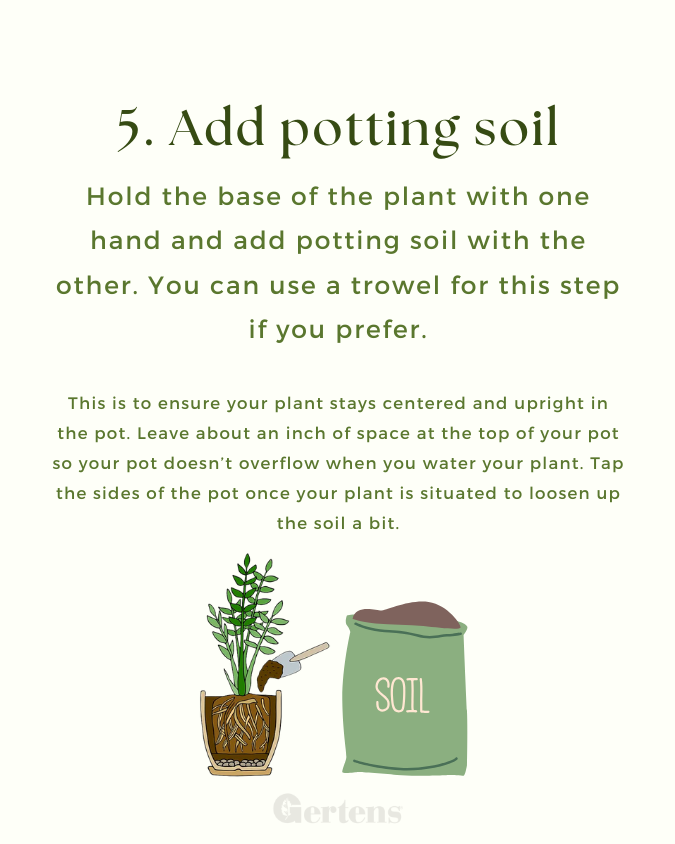 5. Add potting soil

Hold the base of the plant with one hand and add potting soil with the other. You can use a trowel for this step if you prefer.

This is to ensure your plant stays centered and upright in the pot. Leave about an inch of space at the top of your pot so your pot doesn't overflow when you water your plant. Tap the sides of the pot once your plant is situated to loosen up the soil a bit.

SOIL

Gertens